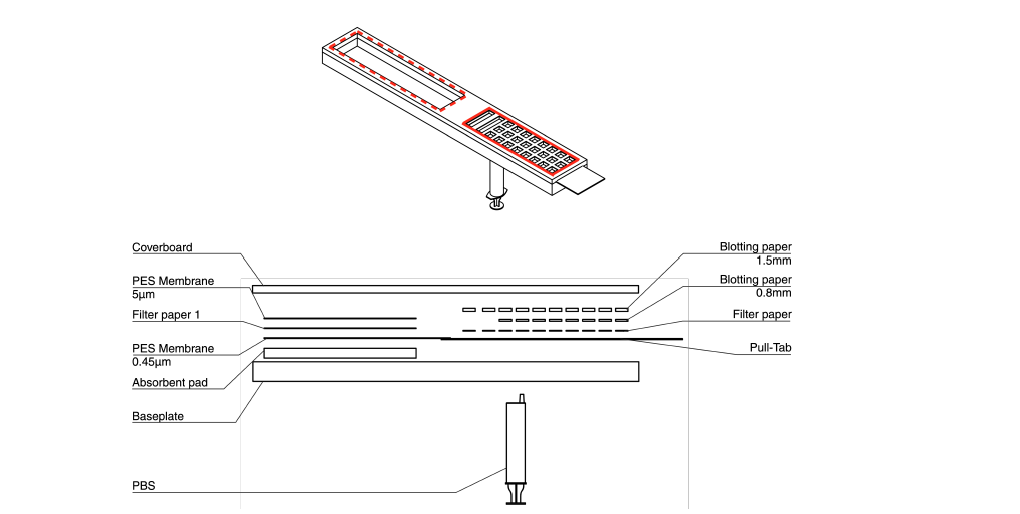 Coverboard

PES Membrane
5µm

Filter paper 1

PES Membrane
0.45µm

Absorbent pad

Baseplate

PBS

Blotting paper
1.5mm

Blotting paper
0.8mm

Filter paper

Pull-Tab